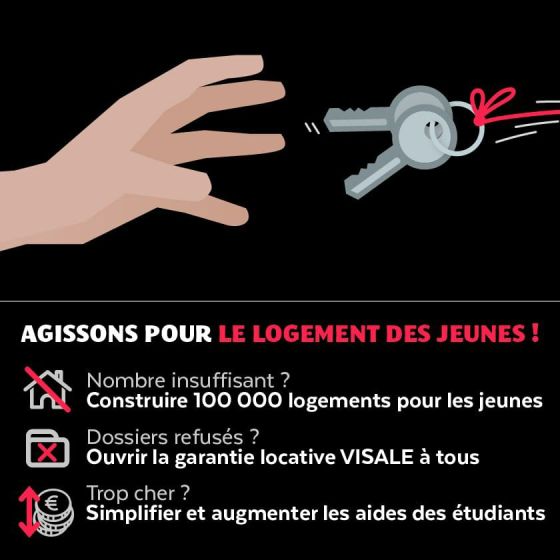 AGISSONS POUR LE LOGEMENT DES JEUNES !

Nombre insuffisant ?
Construire 100 000 logements pour les jeunes

Dossiers refusés ?
Ouvrir la garantie locative VISALE à tous

Trop cher ?
Simplifier et augmenter les aides des étudiants